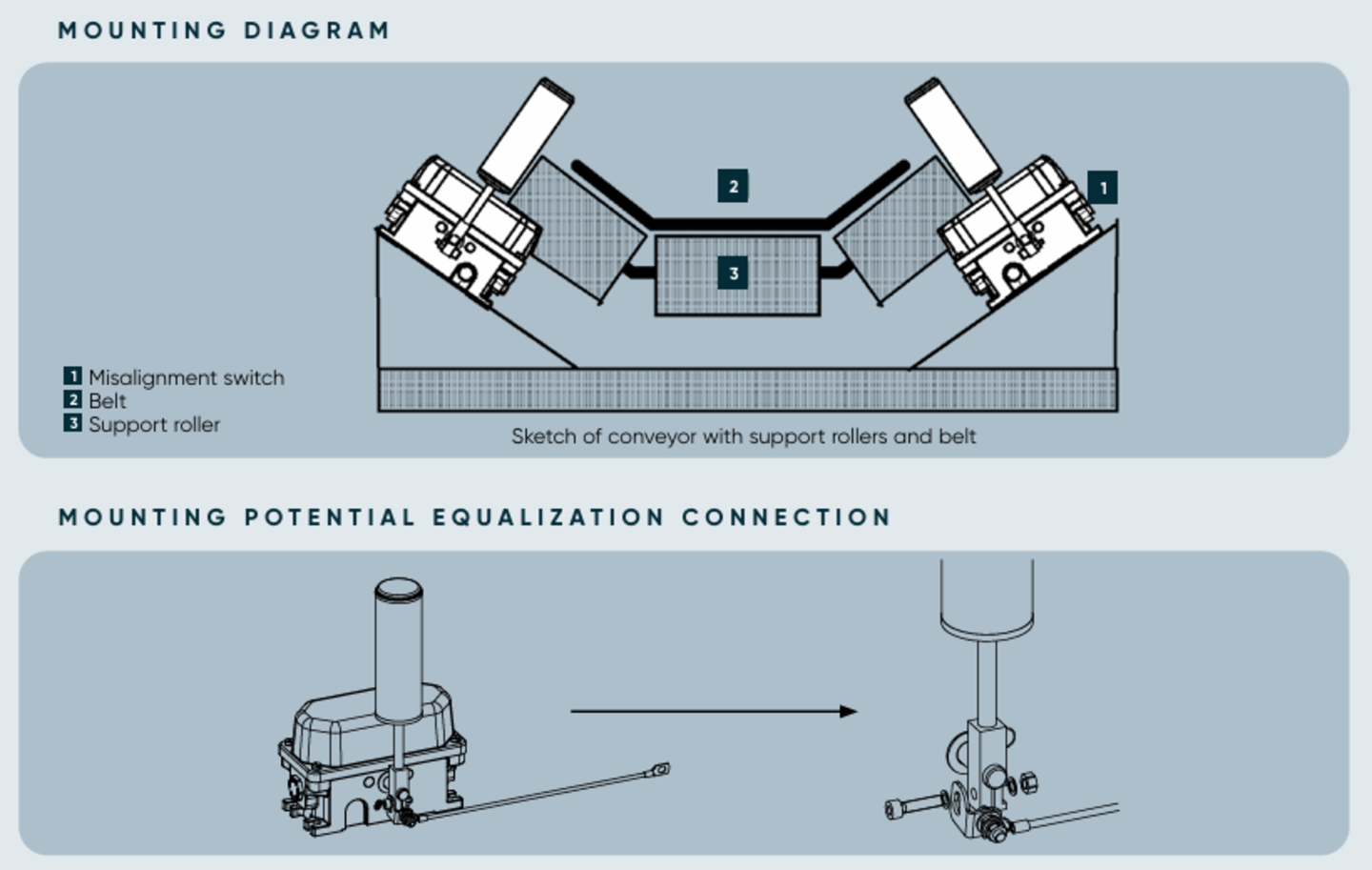 MOUNTING DIAGRAM

2

1

3

1 Misalignment switch
2 Belt
3 Support roller

Sketch of conveyor with support rollers and belt

MOUNTING POTENTIAL EQUALIZATION CONNECTION