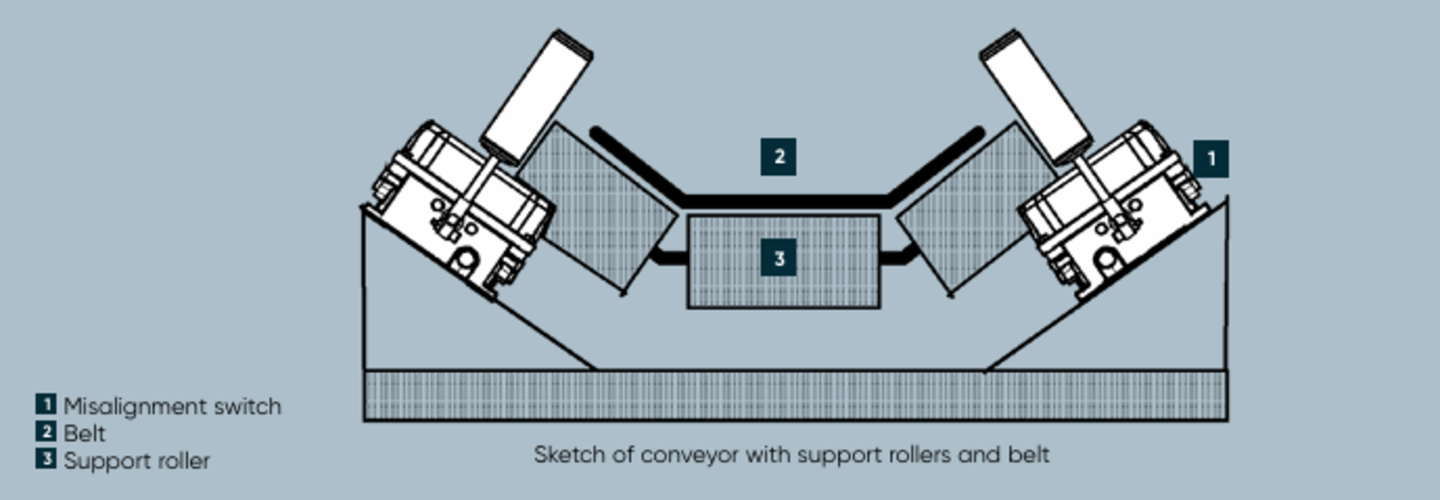 2

1

3

1 Misalignment switch
2 Belt
3 Support roller

Sketch of conveyor with support rollers and belt