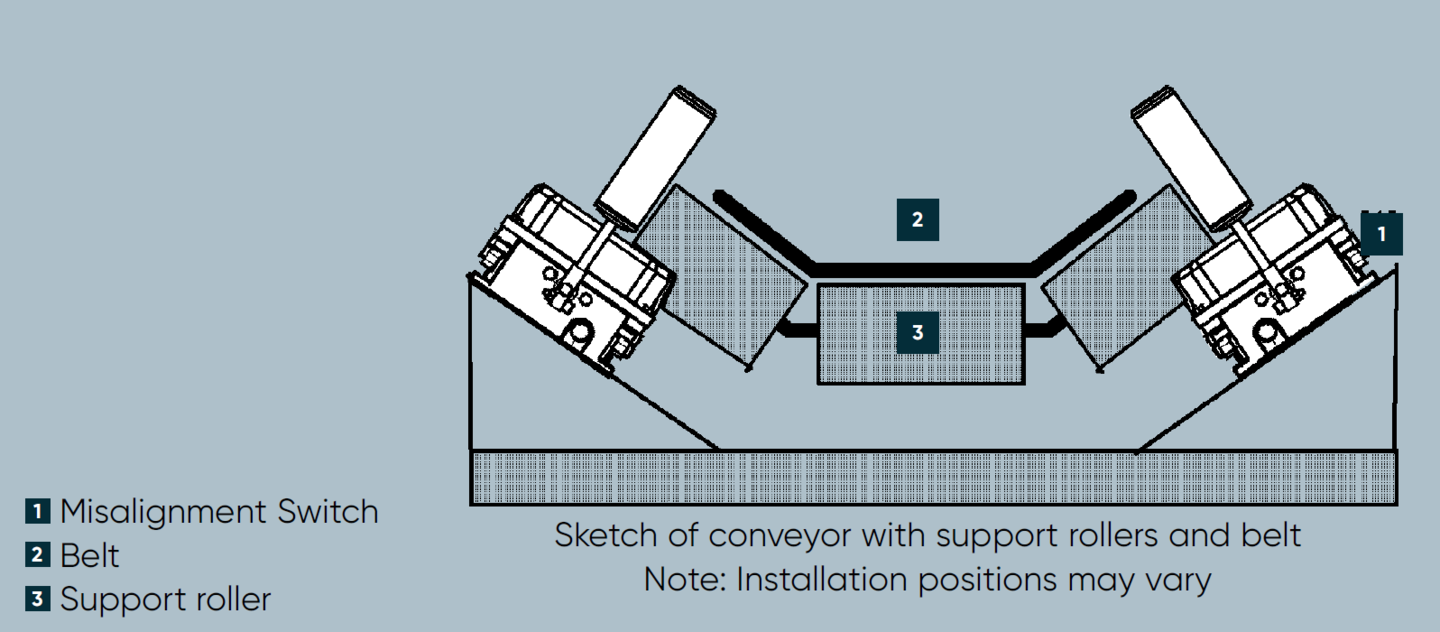 2

1

3

1 Misalignment Switch
2 Belt
3 Support roller

Sketch of conveyor with support rollers and belt
Note: Installation positions may vary