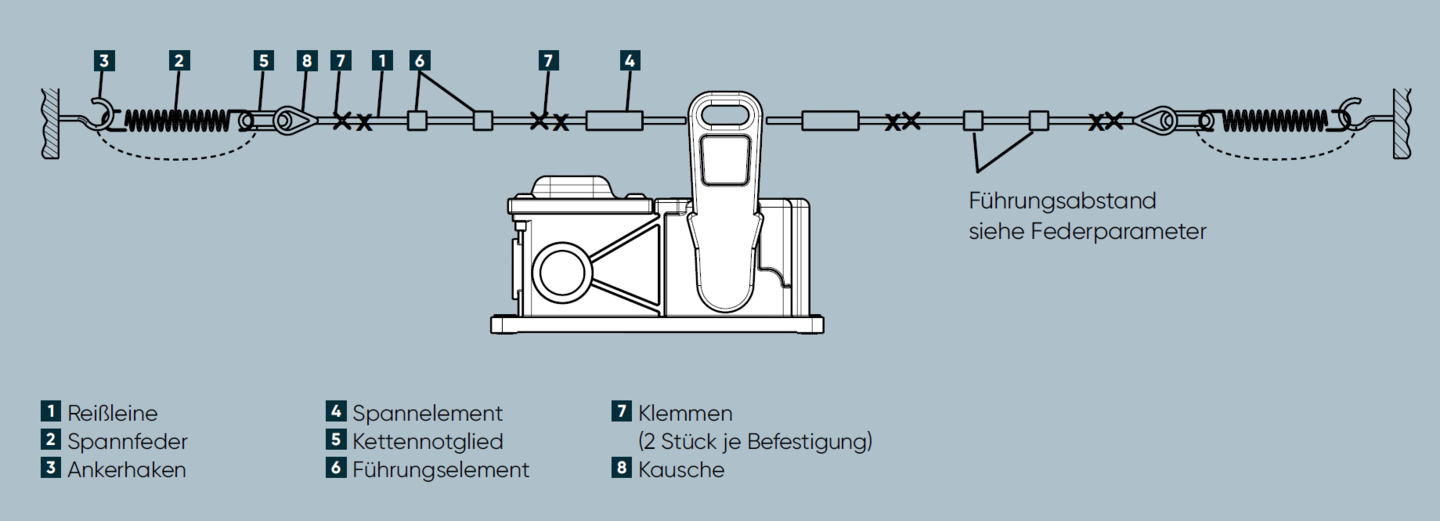 3 2 5 8 7 1 6 7 4

Führungsabstand siehe Federparameter

1 Reißleine
2 Spannfeder
3 Ankerhaken

4 Spannelement
5 Kettennotglied
6 Führungselement

7 Klemmen (2 Stück je Befestigung)
8 Kausche